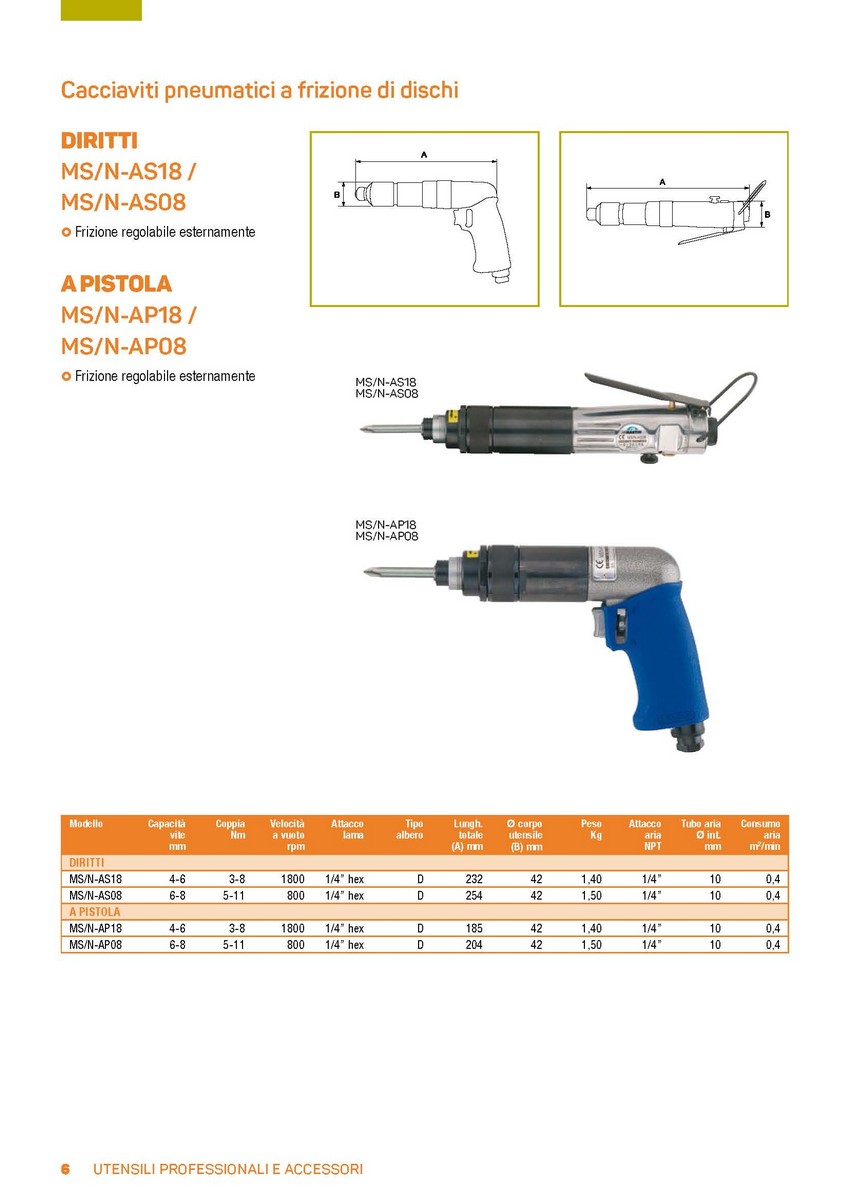 Cacciaviti pneumatici a frizione di dischi

DIRITTI
MS/N-AS18 /
MS/N-AS08

Frizione regolabile esternamente

A PISTOLA
MS/N-AP18 /
MS/N-AP08

Frizione regolabile esternamente

A
B

A
B

MS/N-AS18
MS/N-AS08

MS/N-AP18
MS/N-AP08

| Modello | Capacità vite mm | Coppia Nm | Velocità a vuoto rpm | Attacco lama | Tipo albero | Lungh. totale (A) mm | Ø corpo utensile (B) mm | Peso Kg | Attacco aria NPT | Tubo aria Ø int. mm | Consumo aria m³/min. |
|---|---|---|---|---|---|---|---|---|---|---|---|
| DIRITTI | | | | | | | | | | | |
| MS/N-AS18 | 4-6 | 3-8 | 1800 | 1/4" hex | D | 232 | 42 | 1,40 | 1/4" | 10 | 0,4 |
| MS/N-AS08 | 6-8 | 5-11 | 800 | 1/4" hex | D | 254 | 42 | 1,50 | 1/4" | 10 | 0,4 |
| A PISTOLA | | | | | | | | | | | |
| MS/N-AP18 | 4-6 | 3-8 | 1800 | 1/4" hex | D | 185 | 42 | 1,40 | 1/4" | 10 | 0,4 |
| MS/N-AP08 | 6-8 | 5-11 | 800 | 1/4" hex | D | 204 | 42 | 1,50 | 1/4" | 10 | 0,4 |

6 UTENSILI PROFESSIONALI E ACCESSORI